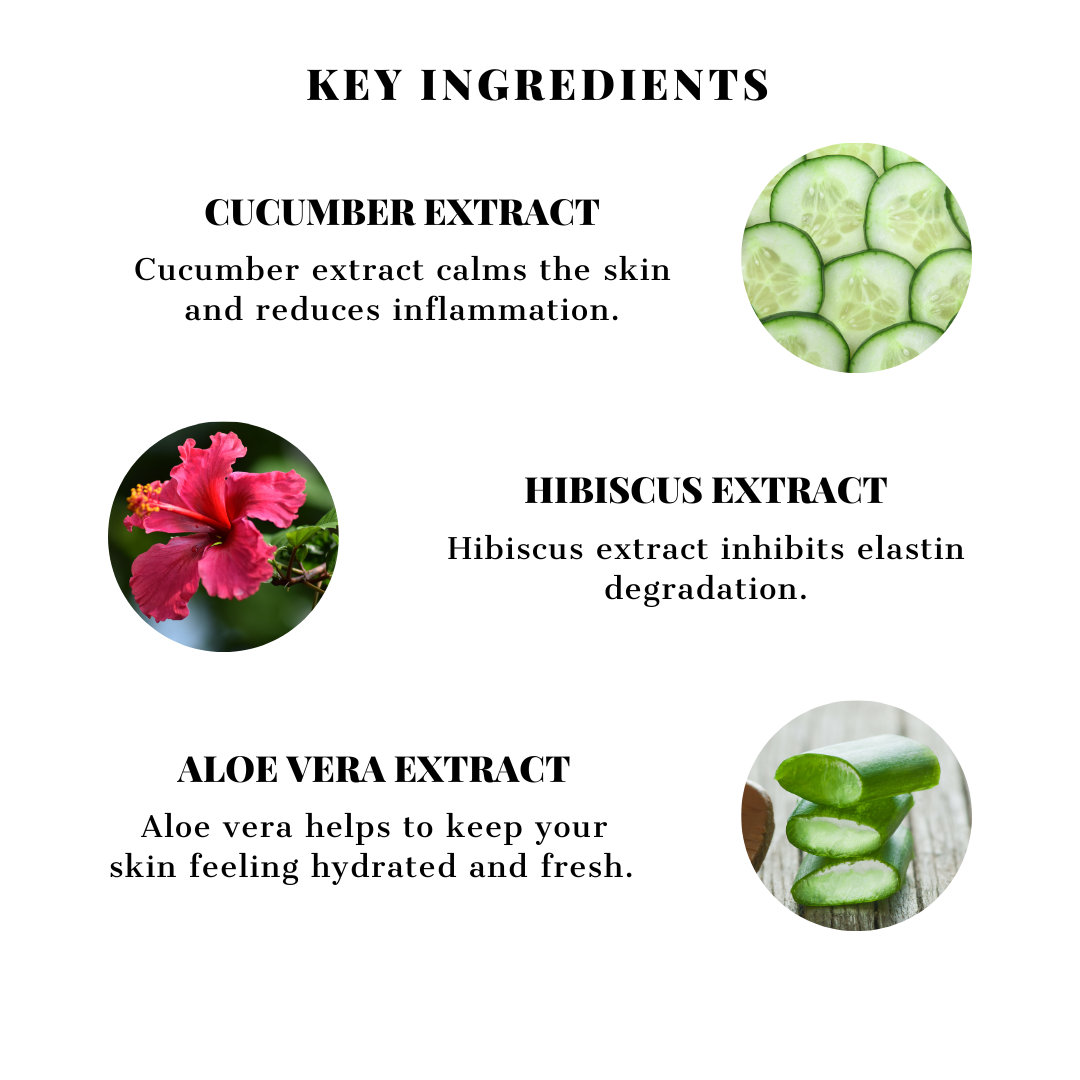 KEY INGREDIENTS

CUCUMBER EXTRACT

Cucumber extract calms the skin and reduces inflammation.

HIBISCUS EXTRACT

Hibiscus extract inhibits elastin degradation.

ALOE VERA EXTRACT

Aloe vera helps to keep your skin feeling hydrated and fresh.